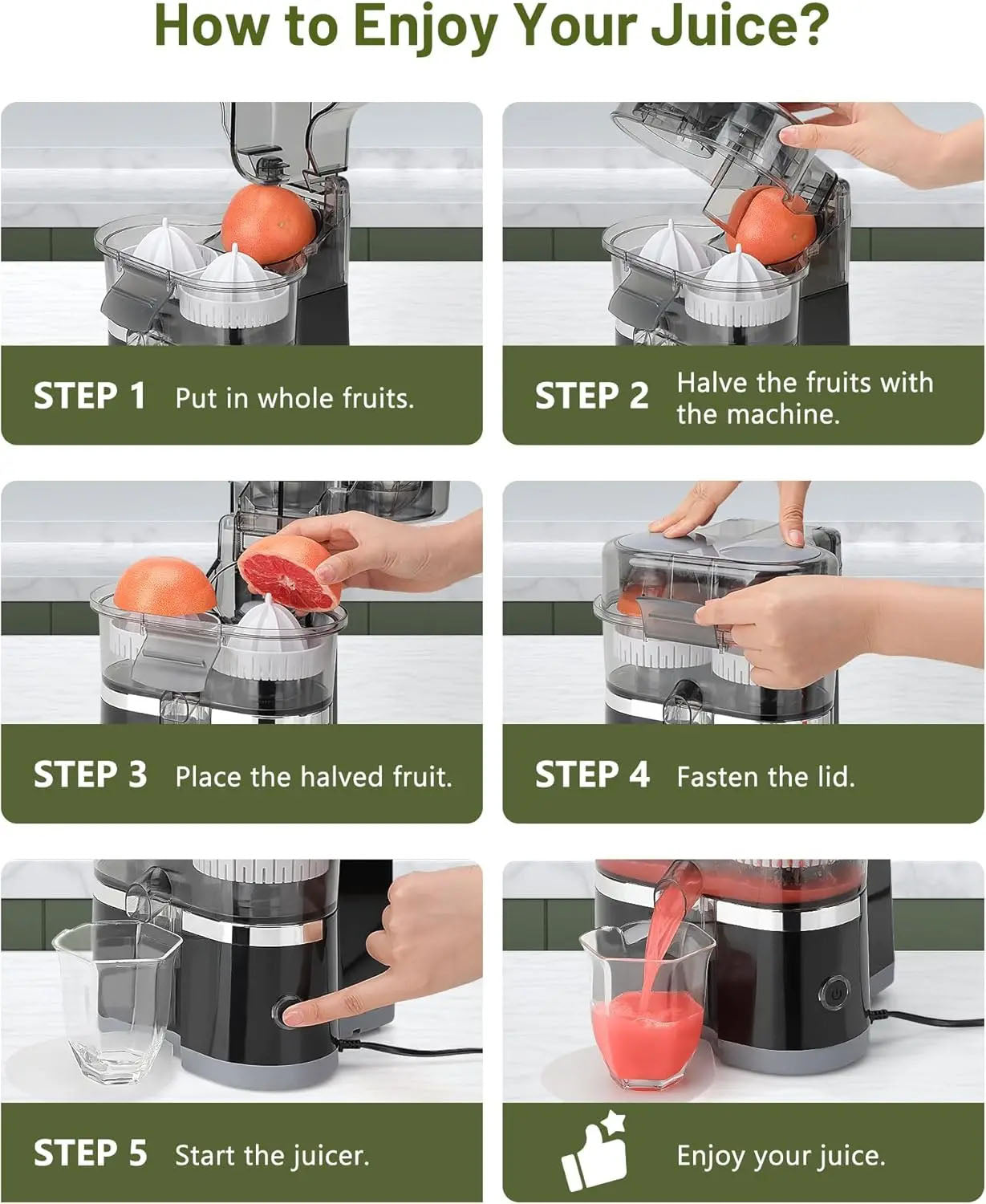 How to Enjoy Your Juice?

STEP 1 Put in whole fruits.

STEP 2 Halve the fruits with the machine.

STEP 3 Place the halved fruit.

STEP 4 Fasten the lid.

STEP 5 Start the juicer.

Enjoy your juice.