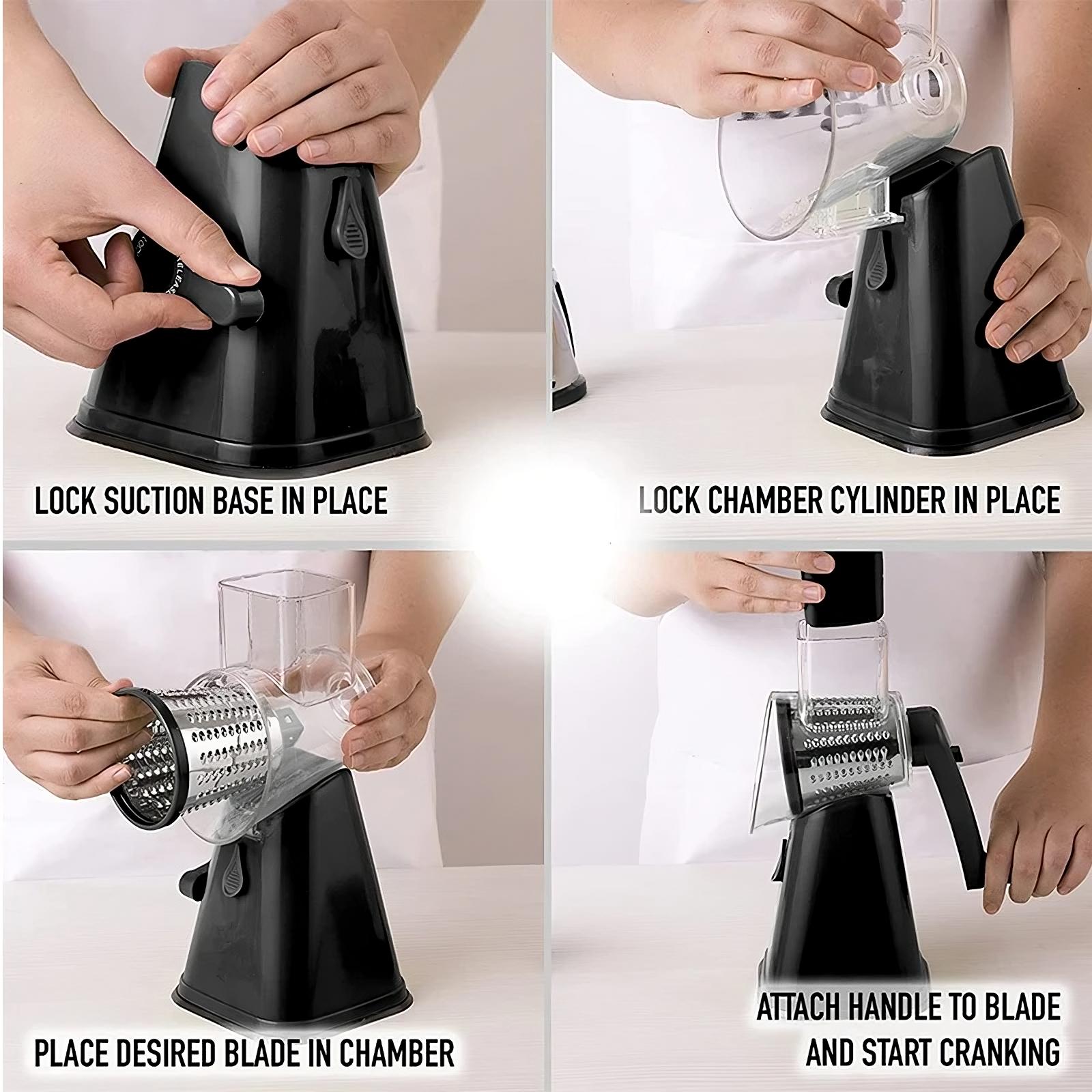 LOCK SUCTION BASE IN PLACE

LOCK CHAMBER CYLINDER IN PLACE

PLACE DESIRED BLADE IN CHAMBER

ATTACH HANDLE TO BLADE AND START CRANKING